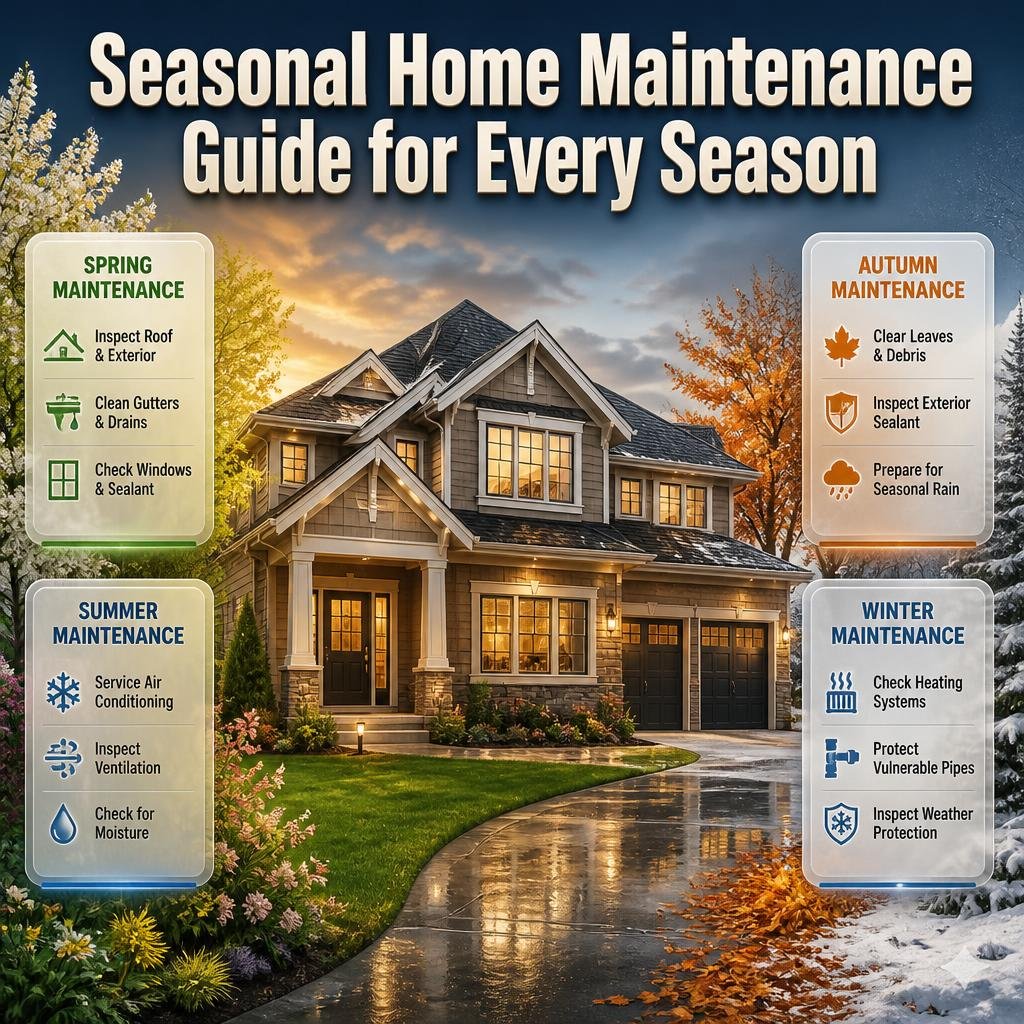 Seasonal Home Maintenance Guide for Every Season

SPRING MAINTENANCE

Inspect Roof & Exterior

Clean Gutters & Drains

Check Windows & Sealant

SUMMER MAINTENANCE

Service Air Conditioning

Inspect Ventilation

Check for Moisture

AUTUMN MAINTENANCE

Clear Leaves & Debris

Inspect Exterior Sealant

Prepare for Seasonal Rain

WINTER MAINTENANCE

Check Heating Systems

Protect Vulnerable Pipes

Inspect Weather Protection